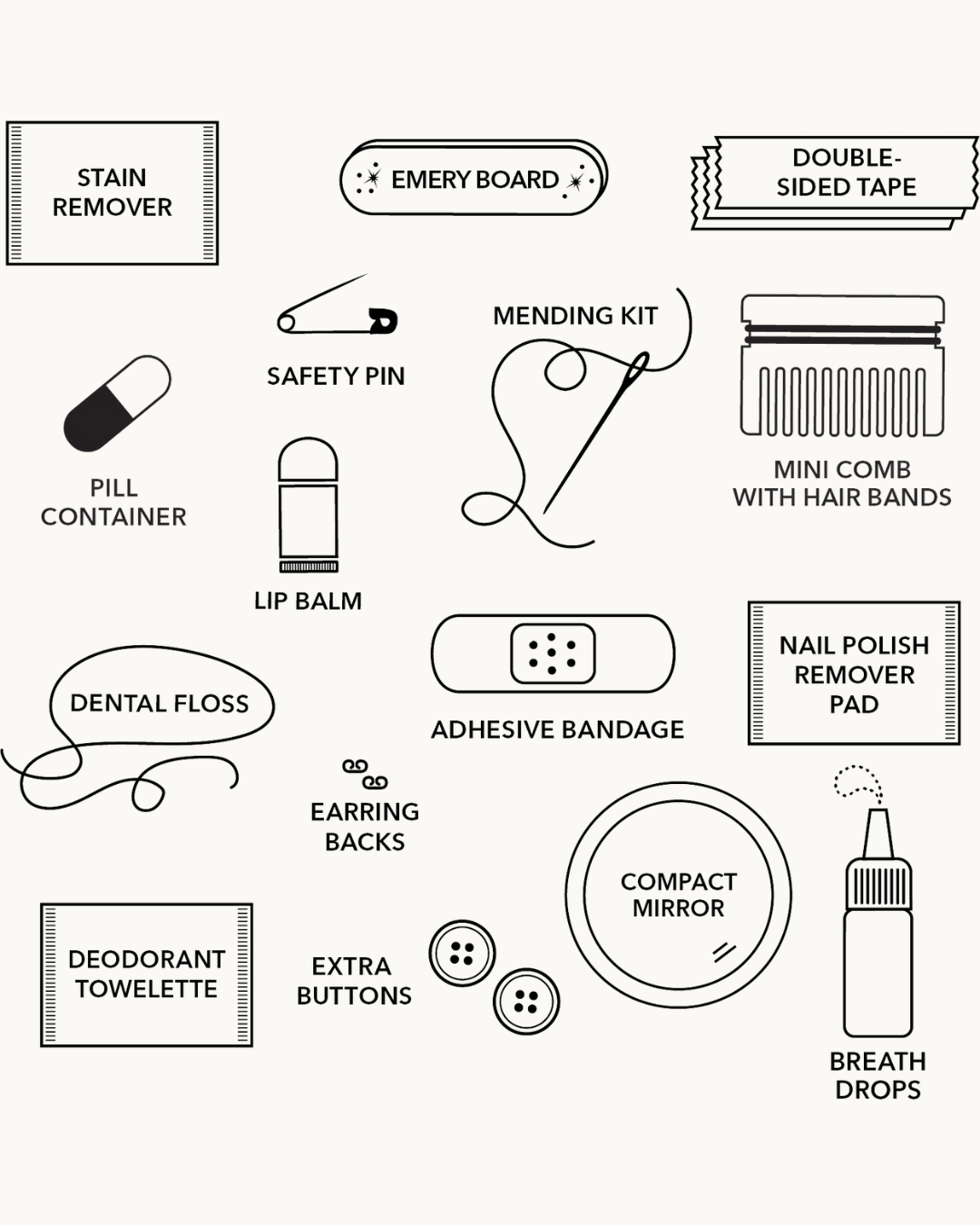 STAIN REMOVER

EMERY BOARD

DOUBLE-SIDED TAPE

SAFETY PIN

MENDING KIT

PILL CONTAINER

MINI COMB WITH HAIR BANDS

LIP BALM

DENTAL FLOSS

ADHESIVE BANDAGE

NAIL POLISH REMOVER PAD

EARRING BACKS

COMPACT MIRROR

DEODORANT TOWELETTE

EXTRA BUTTONS

BREATH DROPS